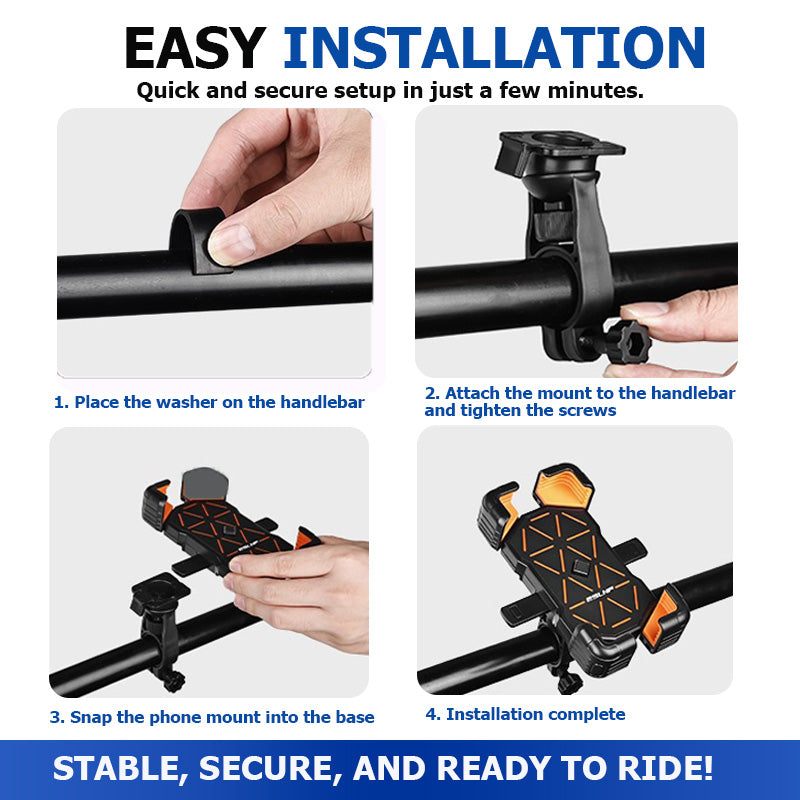 EASY INSTALLATION

Quick and secure setup in just a few minutes.

1. Place the washer on the handlebar

2. Attach the mount to the handlebar and tighten the screws

3. Snap the phone mount into the base

4. Installation complete

STABLE, SECURE, AND READY TO RIDE!